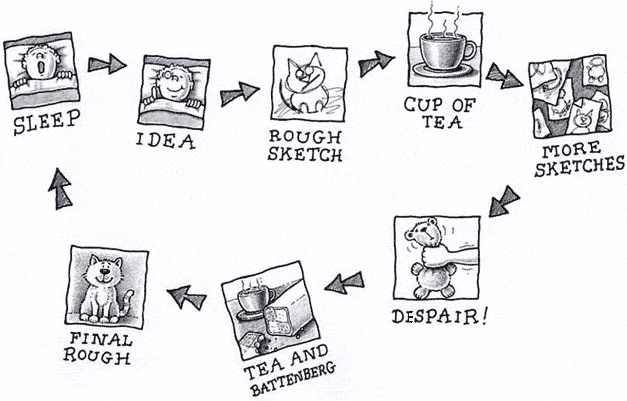 SLEEP

IDEA

ROUGH SKETCH

CUP OF TEA

MORE SKETCHES

DESPAIR!

TEA AND BATTENBERG

FINAL ROUGH